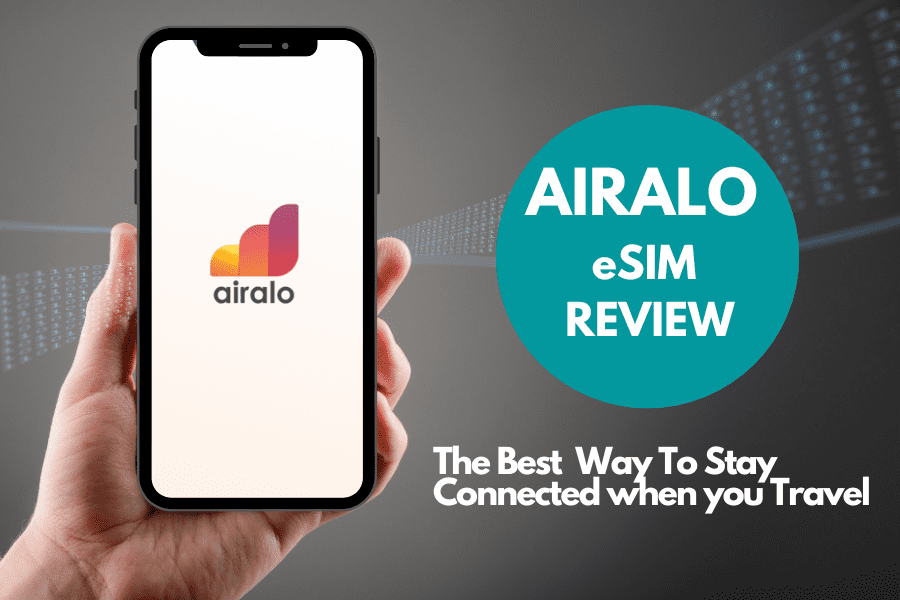 airalo

AIRALO
eSIM
REVIEW

The Best Way To Stay Connected when you Travel